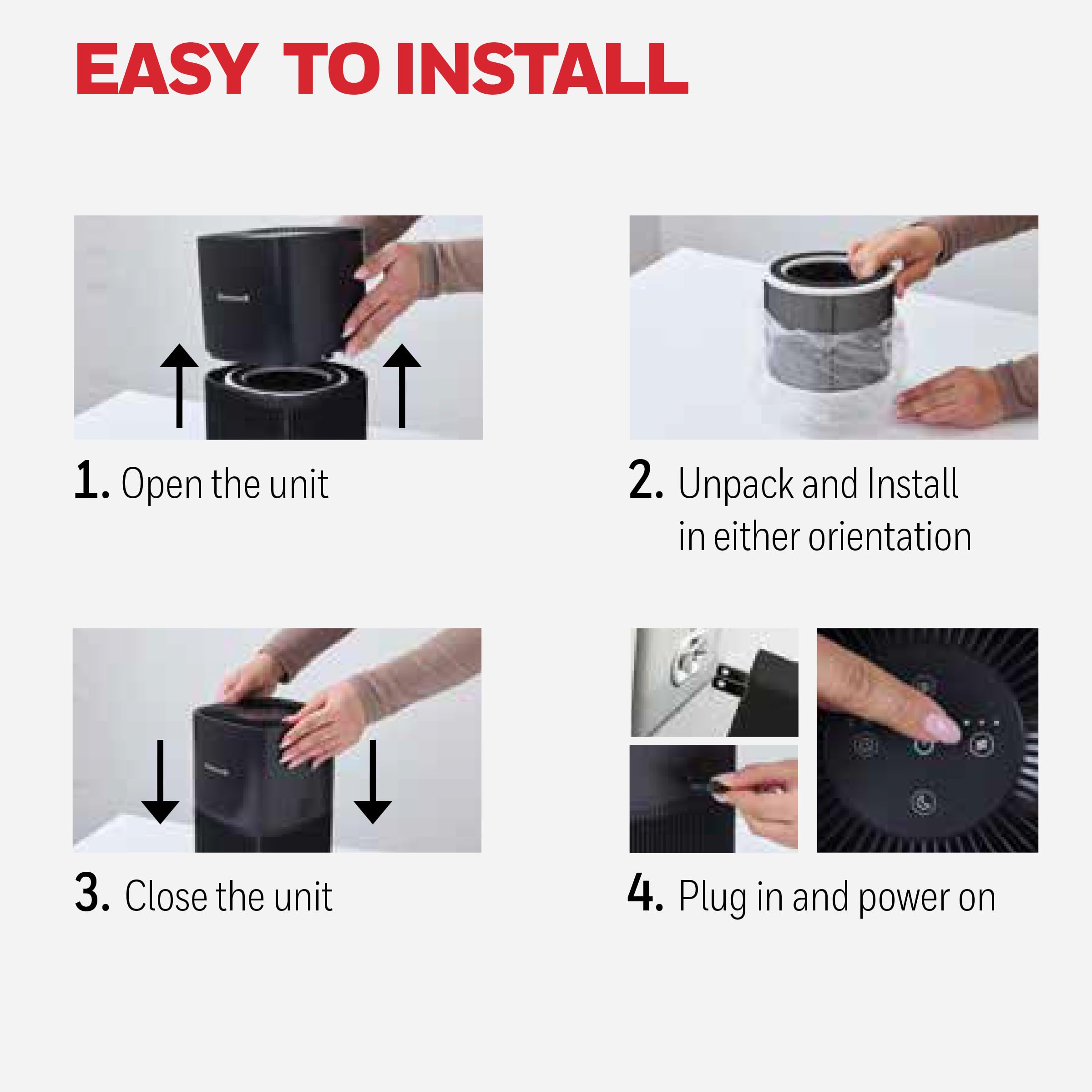 EASY TO INSTALL

1. Open the unit

2. Unpack and Install in either orientation

3. Close the unit

4. Plug in and power on