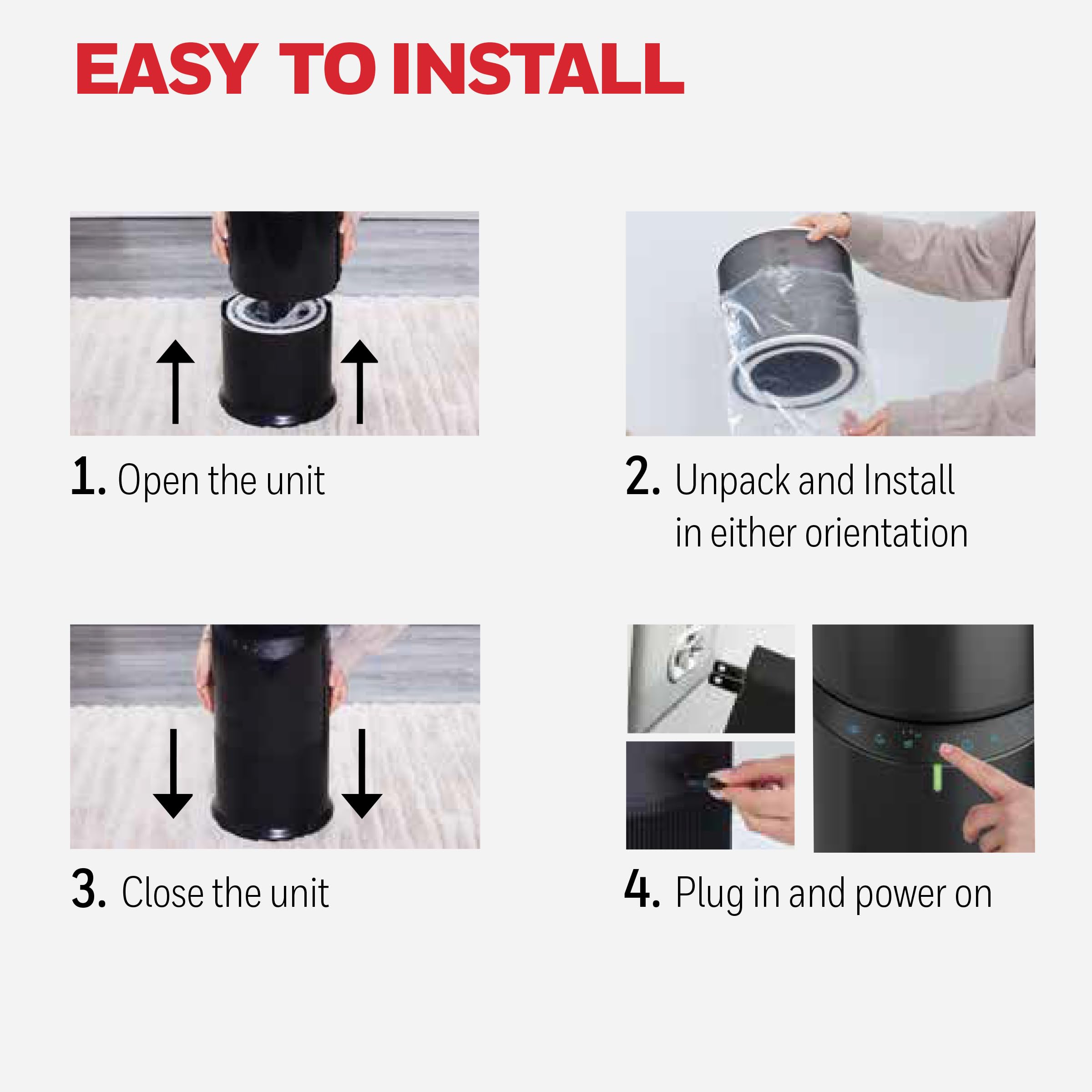 EASY TO INSTALL

1. Open the unit

2. Unpack and Install in either orientation

3. Close the unit

4. Plug in and power on